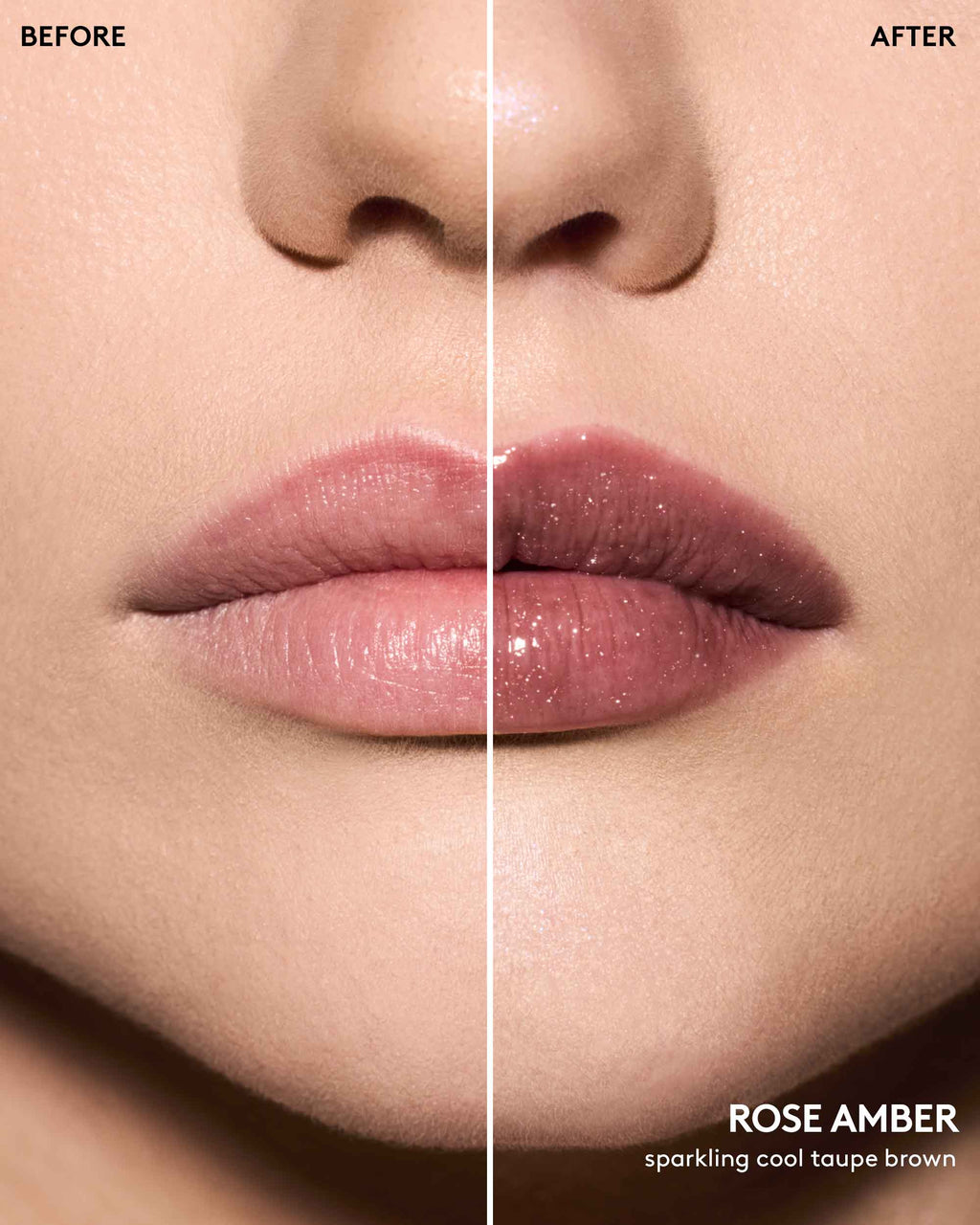 BEFORE

AFTER

ROSE AMBER
sparkling cool taupe brown